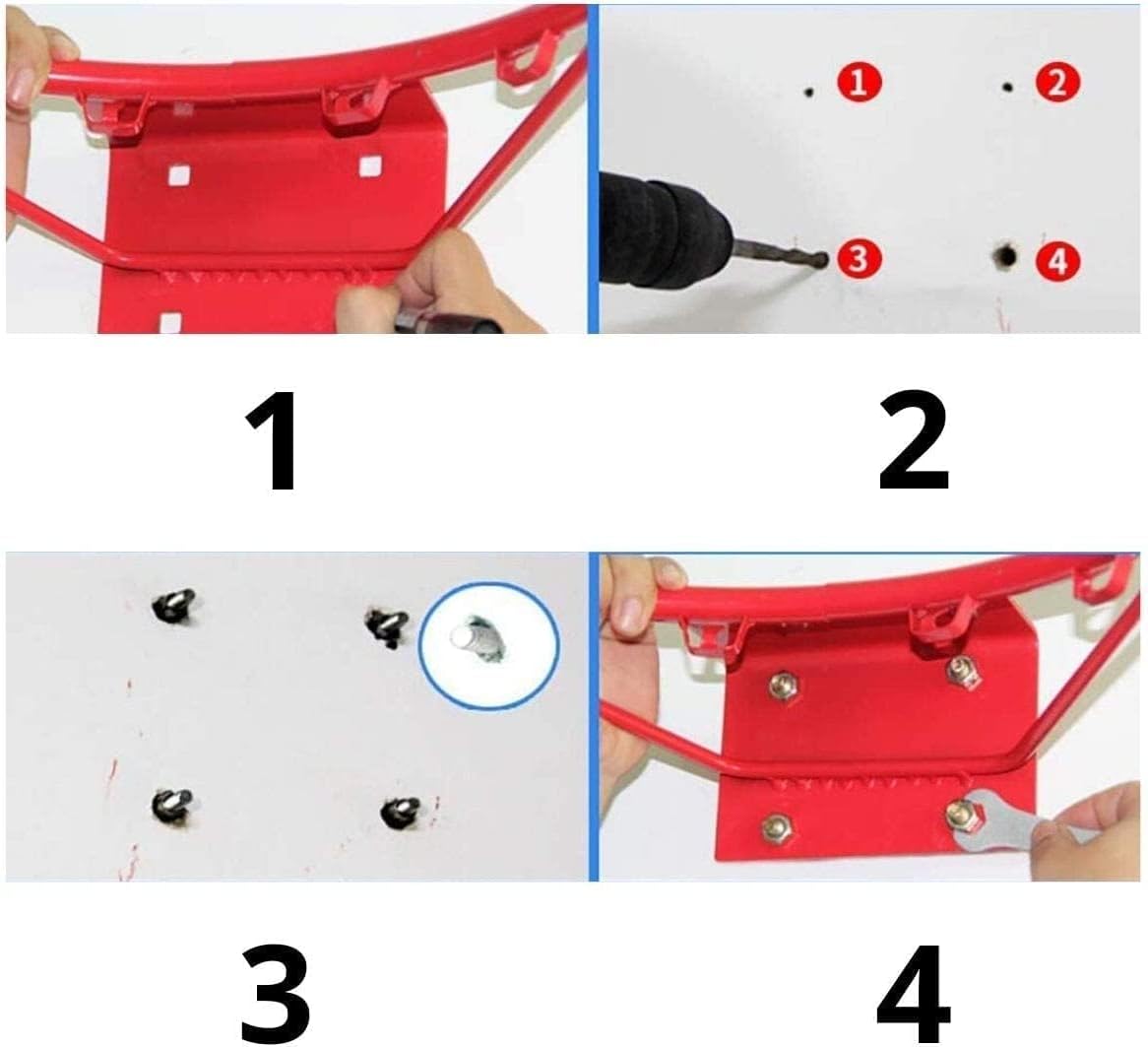 1 2
3 4

1

2

3

4